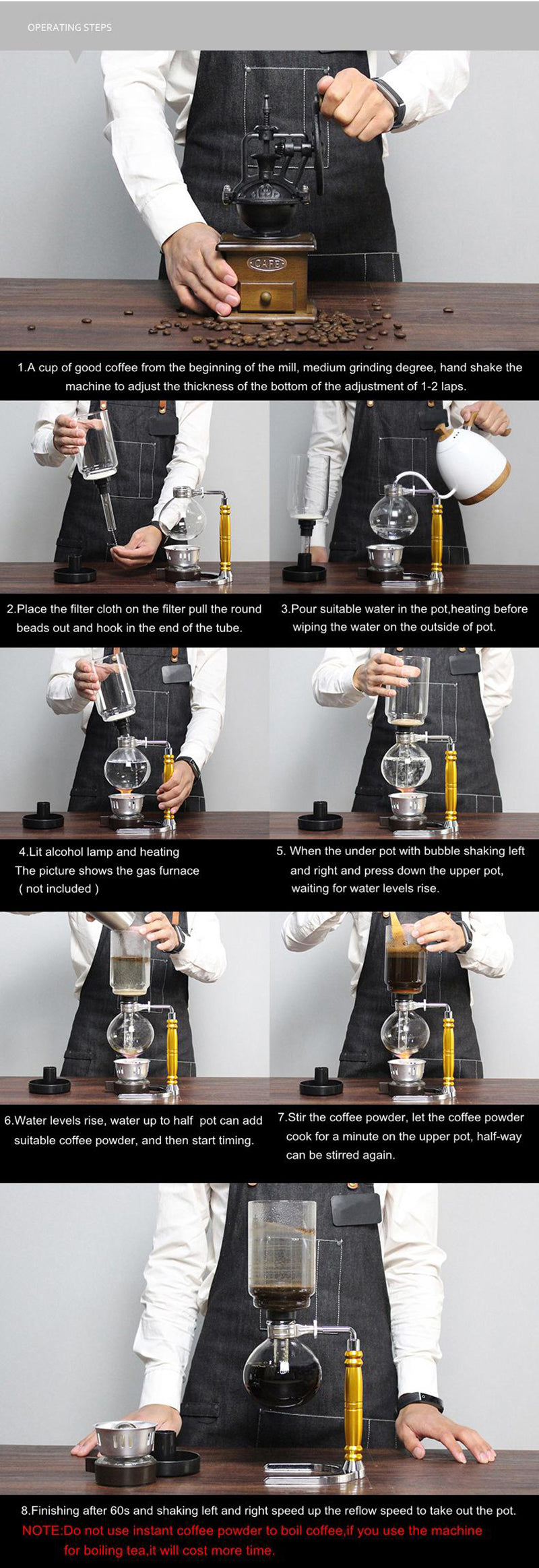 OPERATING STEPS

CAFE

1.A cup of good coffee from the beginning of the mill, medium grinding degree, hand shake the machine to adjust the thickness of the bottom of the adjustment of 1-2 laps.

2.Place the filter cloth on the filter pull the round beads out and hook in the end of the tube.

3.Pour suitable water in the pot,heating before wiping the water on the outside of pot.

4.Lit alcohol lamp and heating
The picture shows the gas furnace
( not included )

5. When the under pot with bubble shaking left and right and press down the upper pot, waiting for water levels rise.

6.Water levels rise, water up to half pot can add suitable coffee powder, and then start timing.

7.Stir the coffee powder, let the coffee powder cook for a minute on the upper pot, half-way can be stirred again.

8.Finishing after 60s and shaking left and right speed up the reflow speed to take out the pot.
NOTE:Do not use instant coffee powder to boil coffee,if you use the machine for boiling tea,it will cost more time.